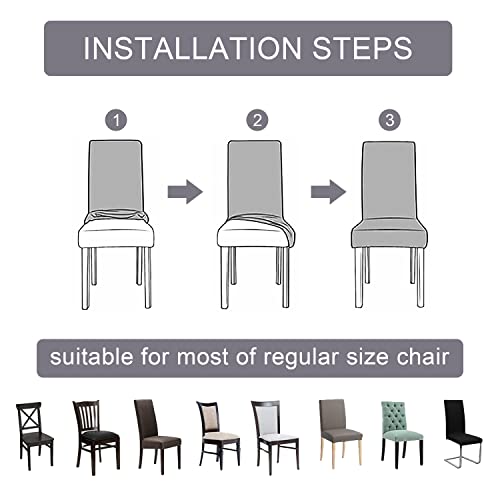 INSTALLATION STEPS

1

2

3

suitable for most of regular size chair