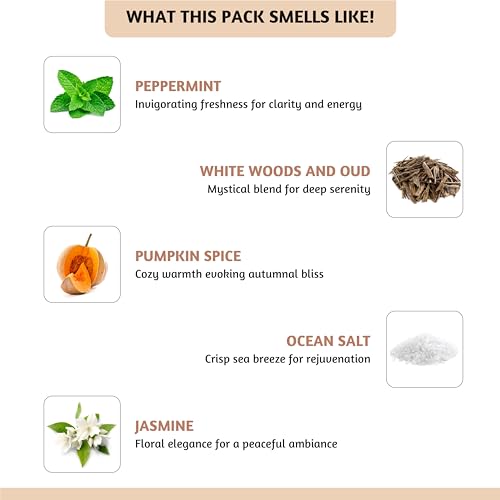 WHAT THIS PACK SMELLS LIKE!

PEPPERMINT
Invigorating freshness for clarity and energy

WHITE WOODS AND OUD
Mystical blend for deep serenity

PUMPKIN SPICE
Cozy warmth evoking autumnal bliss

OCEAN SALT
Crisp sea breeze for rejuvenation

JASMINE
Floral elegance for a peaceful ambiance