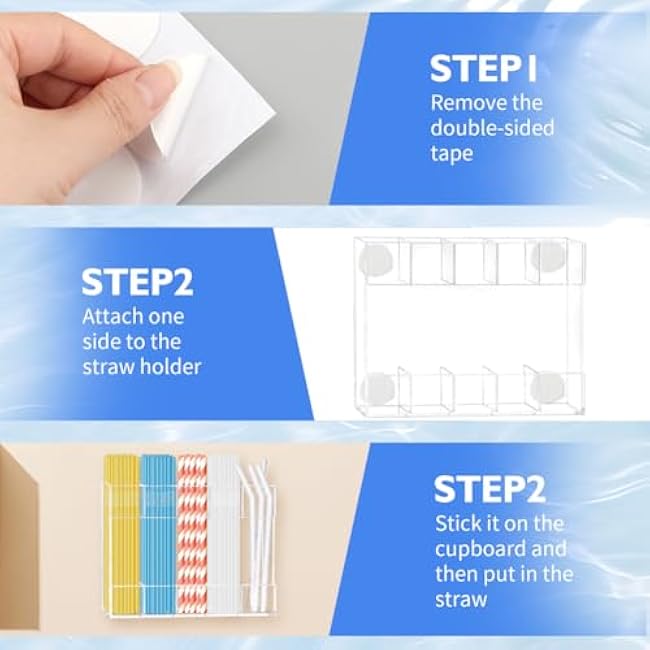 STEP1
Remove the double-sided tape

STEP2
Attach one side to the straw holder

STEP2
Stick it on the cupboard and then put in the straw