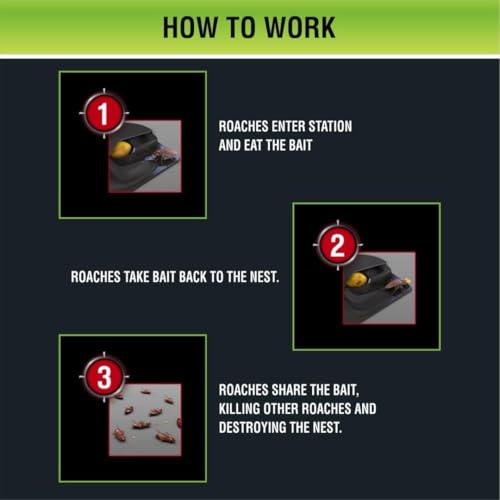 HOW TO WORK

1

ROACHES ENTER STATION AND EAT THE BAIT

2

ROACHES TAKE BAIT BACK TO THE NEST.

3

ROACHES SHARE THE BAIT, KILLING OTHER ROACHES AND DESTROYING THE NEST.