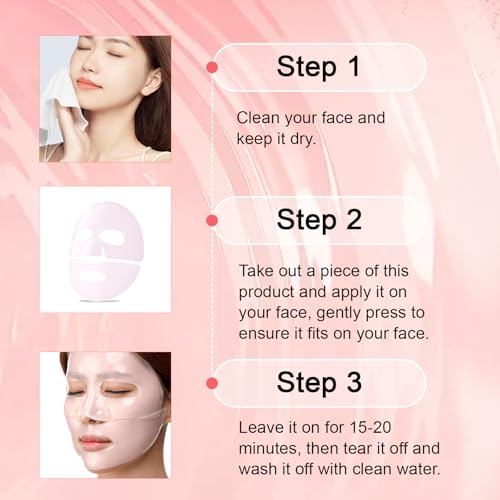 Step 1

Clean your face and keep it dry.

Step 2

Take out a piece of this product and apply it on your face, gently press to ensure it fits on your face.

Step 3

Leave it on for 15-20 minutes, then tear it off and wash it off with clean water.