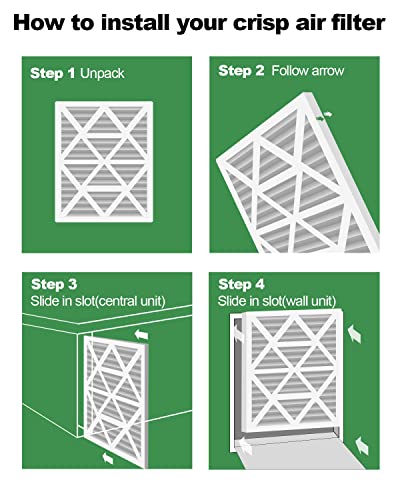 How to install your crisp air filter

Step 1 Unpack

Step 2 Follow arrow

Step 3
Slide in slot(central unit)

Step 4
Slide in slot(wall unit)