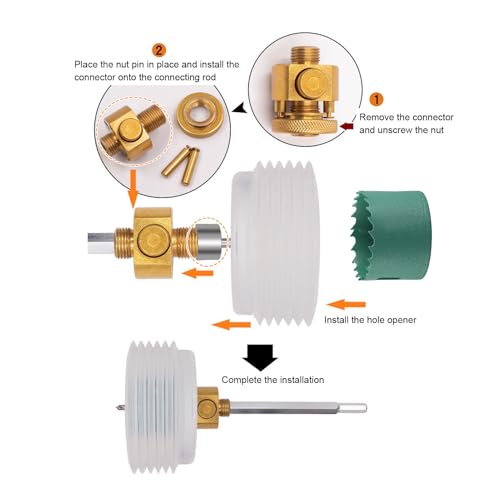 2

Place the nut pin in place and install the connector onto the connecting rod

1

Remove the connector and unscrew the nut

Install the hole opener

Complete the installation