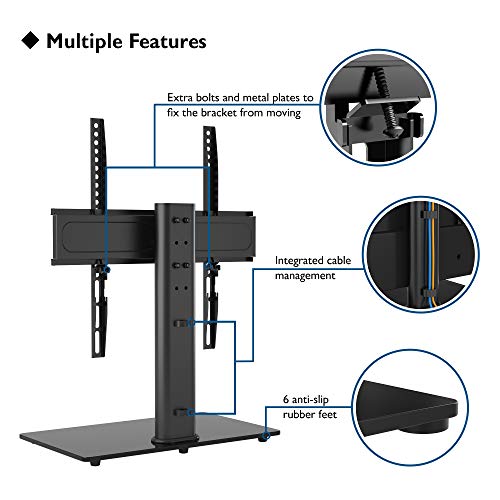 ◆ Multiple Features

Extra bolts and metal plates to fix the bracket from moving

Integrated cable management

6 anti-slip rubber feet