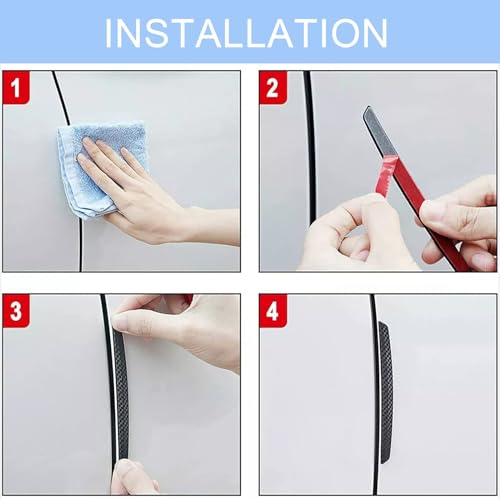 INSTALLATION

1

2

3

4