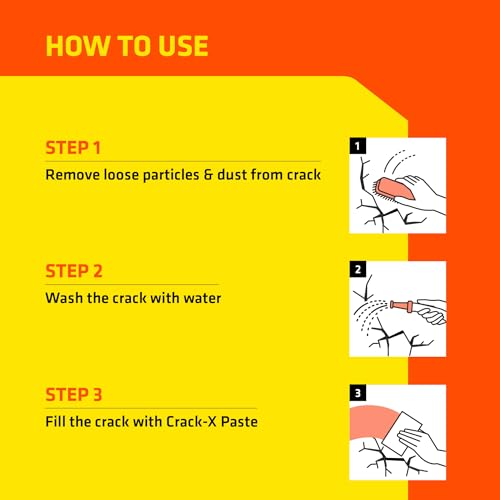 HOW TO USE

STEP 1

Remove loose particles & dust from crack

1

STEP 2

Wash the crack with water

2

STEP 3

Fill the crack with Crack-X Paste

3