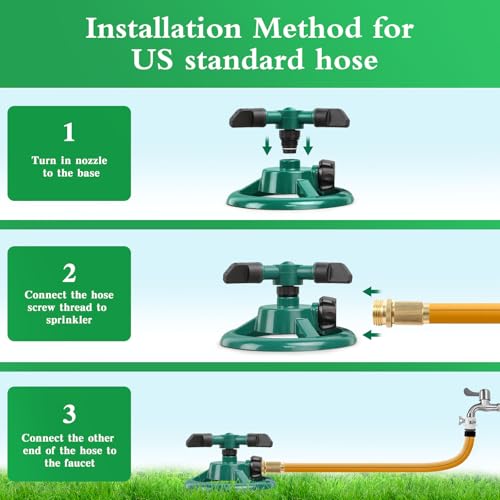 Installation Method for US standard hose

1

Turn in nozzle to the base

2

Connect the hose screw thread to sprinkler

3

Connect the other end of the hose to the faucet