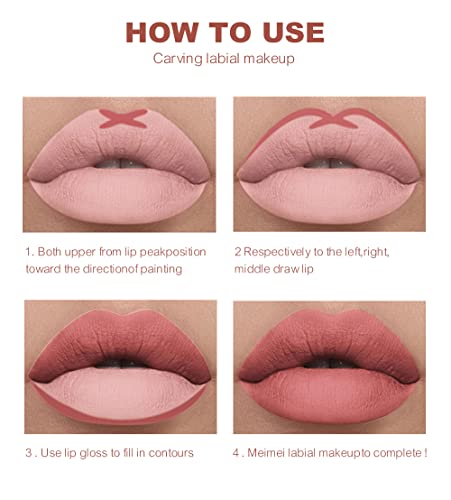 HOW TO USE
Carving labial makeup

1. Both upper from lip peakposition toward the directionof painting

2 Respectively to the left,right, middle draw lip

3 . Use lip gloss to fill in contours

4 . Meimei labial makeupto complete !