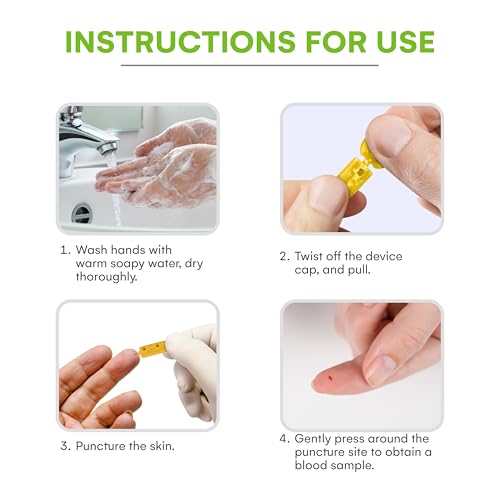 INSTRUCTIONS FOR USE

1. Wash hands with warm soapy water, dry thoroughly.

2. Twist off the device cap, and pull.

3. Puncture the skin.

4. Gently press around the puncture site to obtain a blood sample.