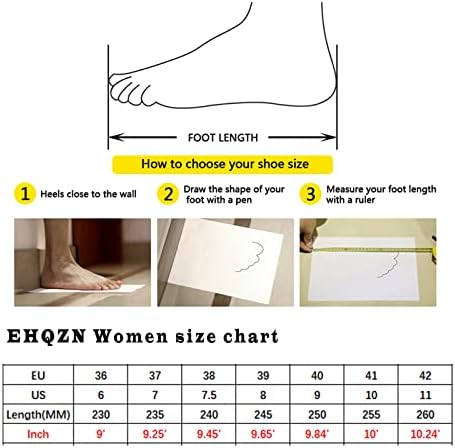 FOOT LENGTH

How to choose your shoe size

1 Heels close to the wall

2 Draw the shape of your foot with a pen

3 Measure your foot length with a ruler

EHQZN Women size chart

| EU | 36 | 37 | 38 | 39 | 40 | 41 | 42 |
|---|---|---|---|---|---|---|---|
| US | 6 | 7 | 7.5 | 8 | 9 | 10 | 11 |
| Length(MM) | 230 | 235 | 240 | 245 | 250 | 255 | 260 |
| Inch | 9' | 9.25' | 9.45' | 9.65' | 9.84' | 10' | 10.24' |