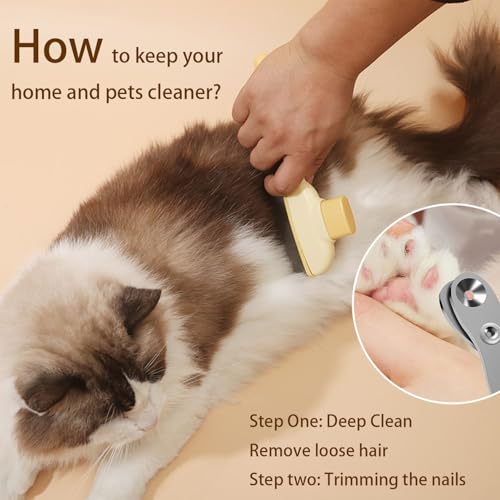 How to keep your home and pets cleaner?

Step One: Deep Clean
Remove loose hair
Step two: Trimming the nails