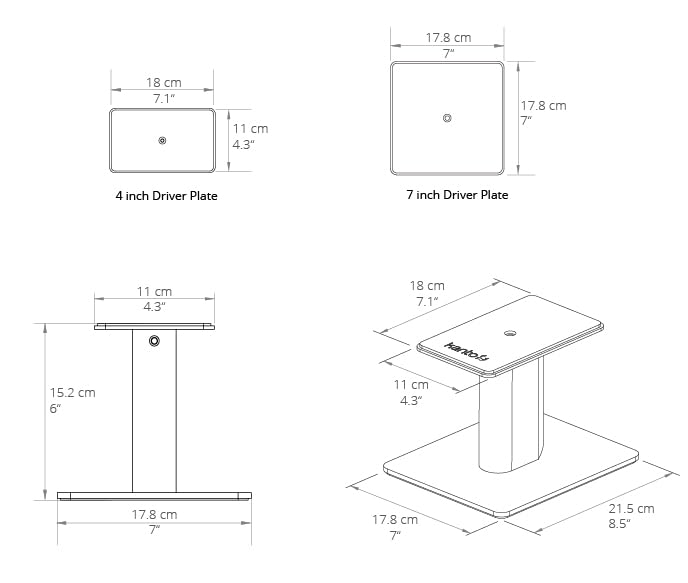 18 cm
7.1″

11 cm
4.3″

4 inch Driver Plate

17.8 cm
7″

17.8 cm
7″

7 inch Driver Plate

11 cm
4.3″

15.2 cm
6″

17.8 cm
7″

18 cm
7.1″

kanto

11 cm
4.3″

17.8 cm
7″

21.5 cm
8.5″