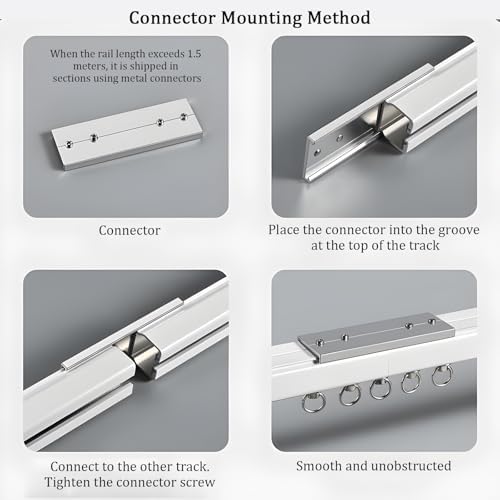 Connector Mounting Method

When the rail length exceeds 1.5 meters, it is shipped in sections using metal connectors

Connector

Place the connector into the groove at the top of the track

Connect to the other track. Tighten the connector screw

Smooth and unobstructed