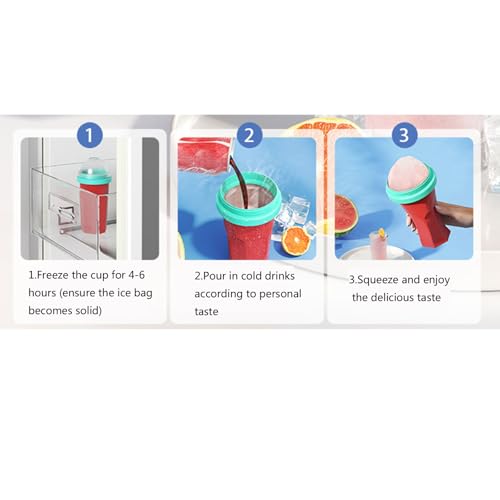 1

1.Freeze the cup for 4-6 hours (ensure the ice bag becomes solid)

2

2.Pour in cold drinks according to personal taste

3

3.Squeeze and enjoy the delicious taste