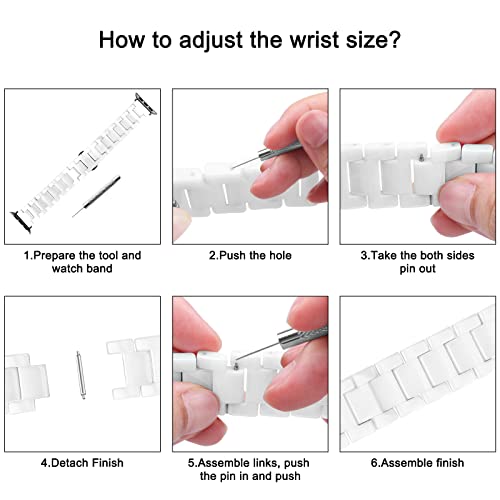 How to adjust the wrist size?

1.Prepare the tool and watch band

2.Push the hole

3.Take the both sides pin out

4.Detach Finish

5.Assemble links, push the pin in and push

6.Assemble finish