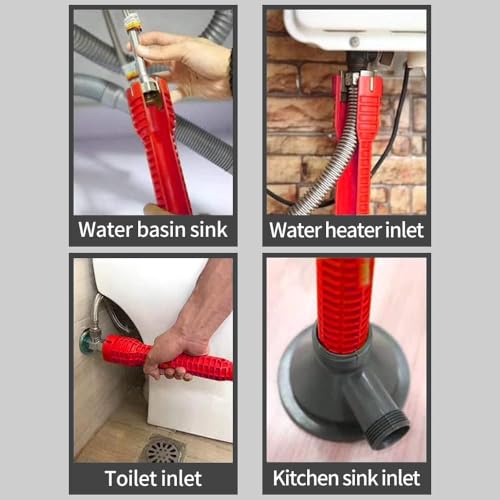 Water basin sink

Water heater inlet

Toilet inlet

Kitchen sink inlet