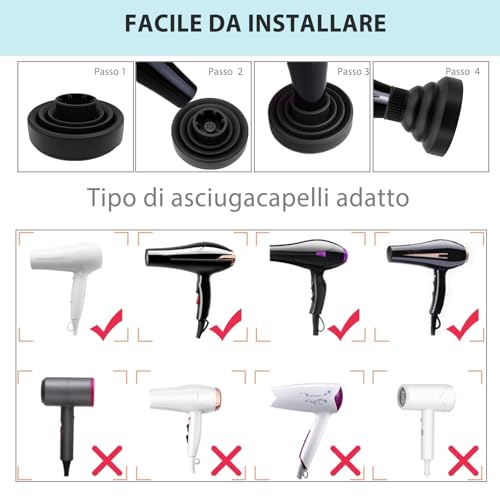 FACILE DA INSTALLARE

Passo 1

Passo 2

Passo 3

Passo 4

Tipo di asciugacapelli adatto