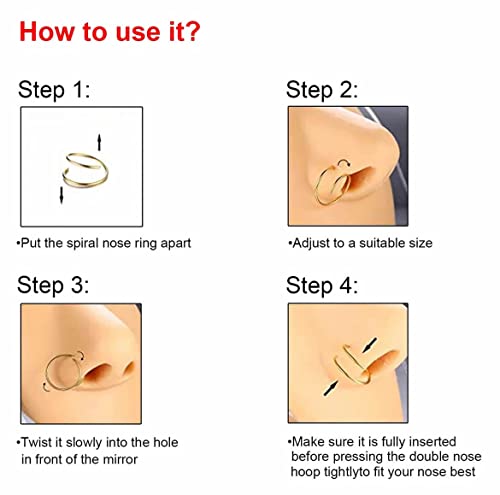 How to use it?

Step 1:

•Put the spiral nose ring apart

Step 2:

•Adjust to a suitable size

Step 3:

•Twist it slowly into the hole in front of the mirror

Step 4:

•Make sure it is fully inserted before pressing the double nose hoop tightlyto fit your nose best