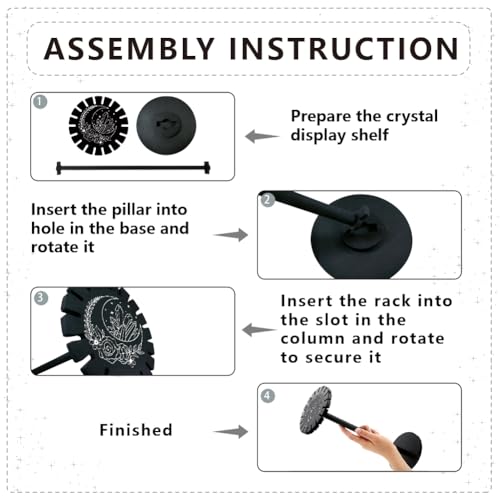 ASSEMBLY INSTRUCTION

1

Prepare the crystal display shelf

Insert the pillar into hole in the base and rotate it

2

3

Insert the rack into the slot in the column and rotate to secure it

Finished

4