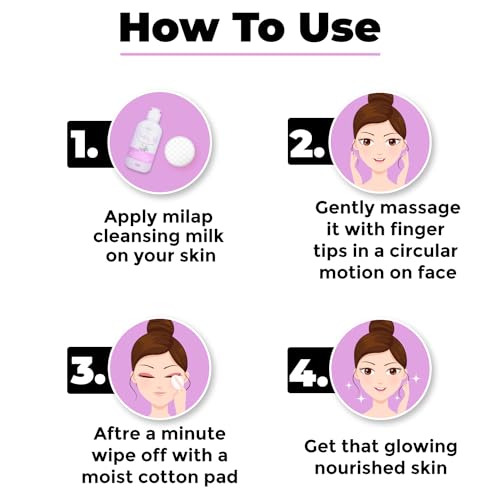 How To Use

1.

Apply milap cleansing milk on your skin

2.

Gently massage it with finger tips in a circular motion on face

3.

Aftre a minute wipe off with a moist cotton pad

4.

Get that glowing nourished skin