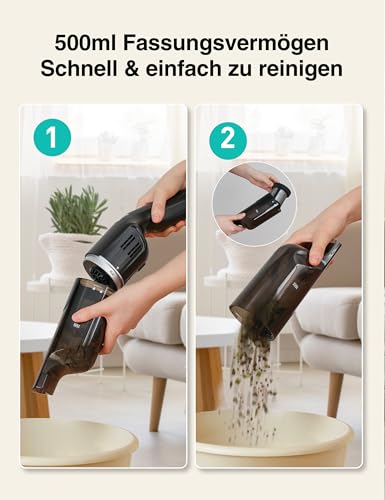 500ml Fassungsvermögen
Schnell & einfach zu reinigen

1

2