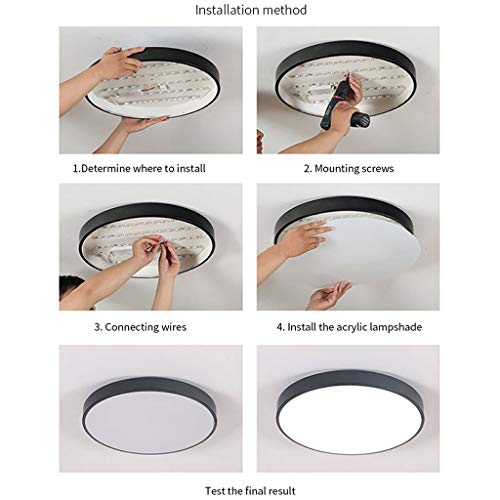 Installation method

1.Determine where to install

2. Mounting screws

3. Connecting wires

4. Install the acrylic lampshade

Test the final result