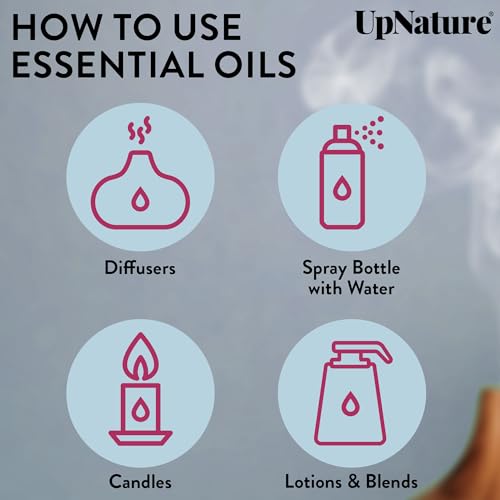 HOW TO USE ESSENTIAL OILS

UpNature®

Diffusers

Spray Bottle with Water

Candles

Lotions & Blends