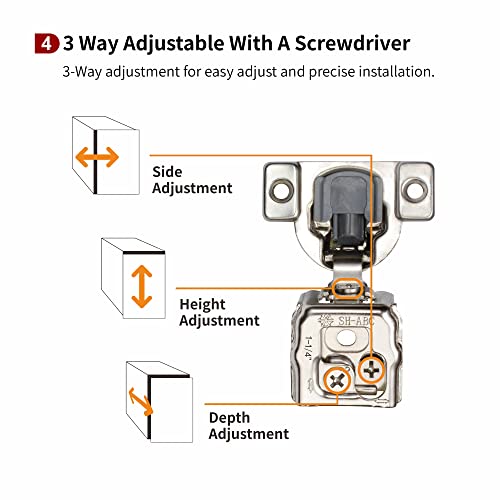 4 3 Way Adjustable With A Screwdriver

3-Way adjustment for easy adjust and precise installation.

Side Adjustment

Height Adjustment

Depth Adjustment

SH-ABC

1-1/4"