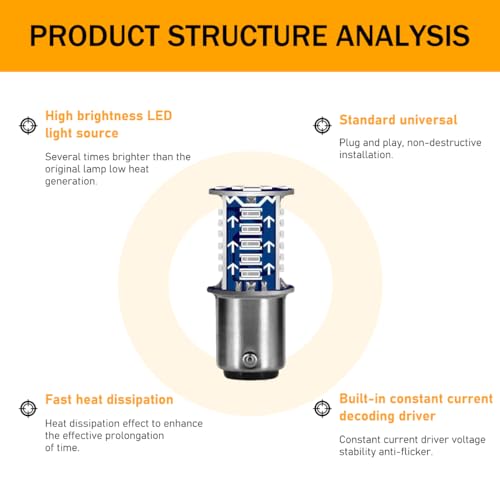 PRODUCT STRUCTURE ANALYSIS

High brightness LED light source

Several times brighter than the original lamp low heat generation.

Standard universal

Plug and play, non-destructive installation.

Fast heat dissipation

Heat dissipation effect to enhance the effective prolongation of time.

Built-in constant current decoding driver

Constant current driver voltage stability anti-flicker.