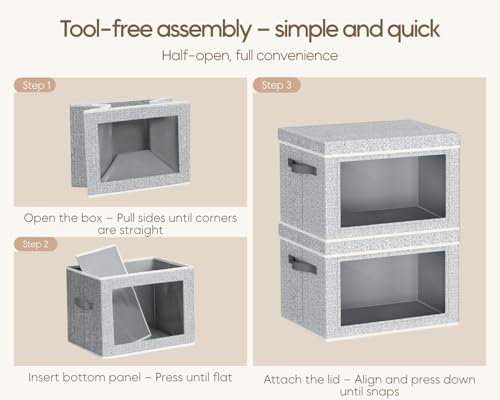 Tool-free assembly – simple and quick

Half-open, full convenience

Step 1

Open the box – Pull sides until corners are straight

Step 2

Insert bottom panel – Press until flat

Step 3

Attach the lid – Align and press down until snaps