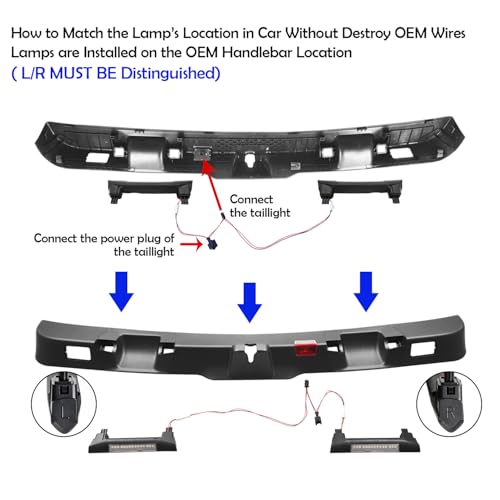 How to Match the Lamp's Location in Car Without Destroy OEM Wires
Lamps are Installed on the OEM Handlebar Location
( L/R MUST BE Distinguished)

Connect the taillight

Connect the power plug of the taillight

L

R