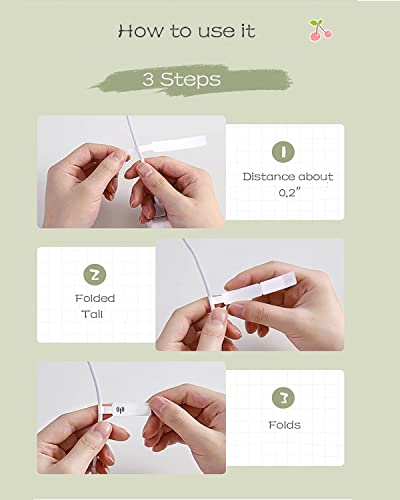 How to use it

3 Steps

1

Distance about 0.2"

2

Folded Tail

3

Folds