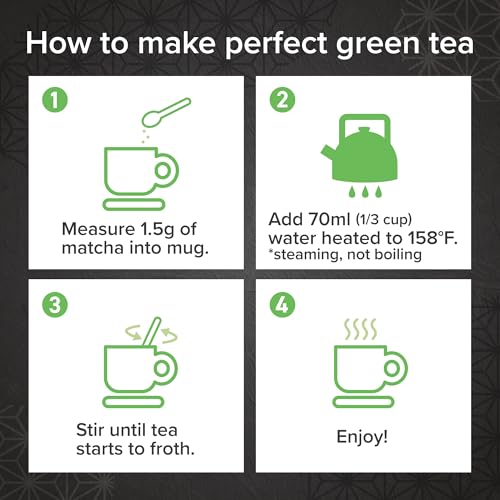 How to make perfect green tea

1

Measure 1.5g of matcha into mug.

2

Add 70ml (1/3 cup) water heated to 158°F.
*steaming, not boiling

3

Stir until tea starts to froth.

4

Enjoy!