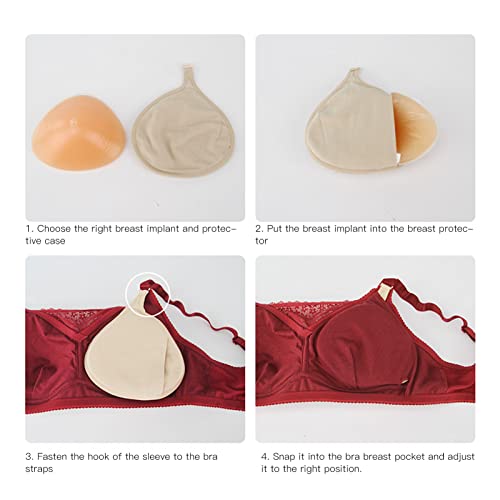 1. Choose the right breast implant and protective case

2. Put the breast implant into the breast protector

3. Fasten the hook of the sleeve to the bra straps

4. Snap it into the bra breast pocket and adjust it to the right position.