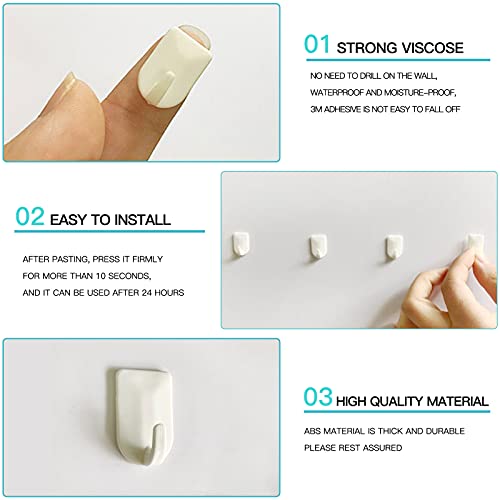 01 STRONG VISCOSE

NO NEED TO DRILL ON THE WALL,
WATERPROOF AND MOISTURE-PROOF,
3M ADHESIVE IS NOT EASY TO FALL OFF

02 EASY TO INSTALL

AFTER PASTING, PRESS IT FIRMLY
FOR MORE THAN 10 SECONDS,
AND IT CAN BE USED AFTER 24 HOURS

03 HIGH QUALITY MATERIAL

ABS MATERIAL IS THICK AND DURABLE
PLEASE REST ASSURED