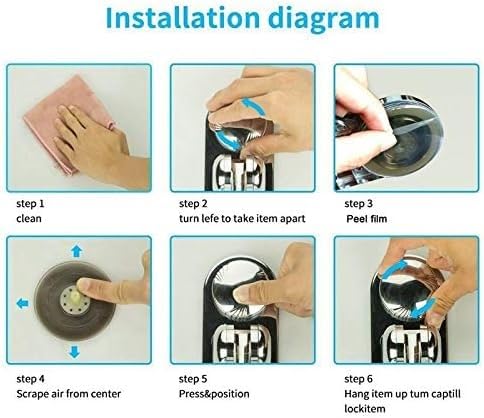 Installation diagram

step 1
clean

step 2
turn lefe to take item apart

step 3
Peel film

step 4
Scrape air from center

step 5
Press&position

step 6
Hang item up tum captill lockitem