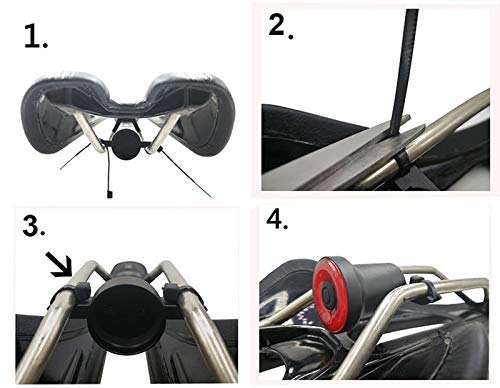 1.

2.

3.

4.