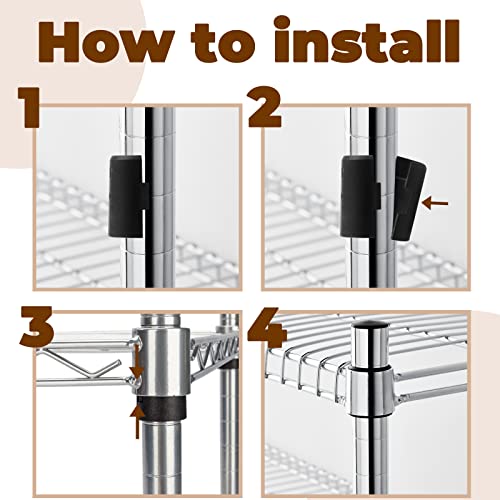 How to install

1

2

3

4