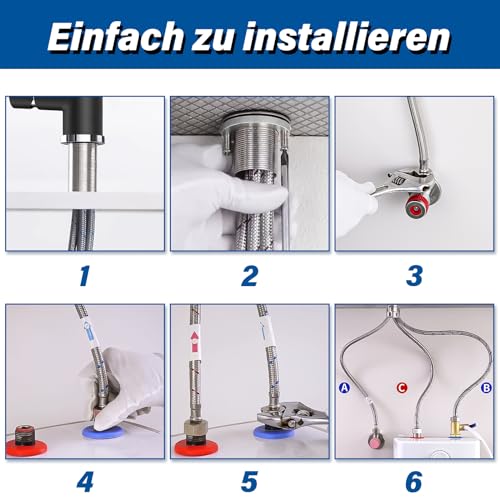 Einfach zu installieren

1

2

3

4

5

A C B

6