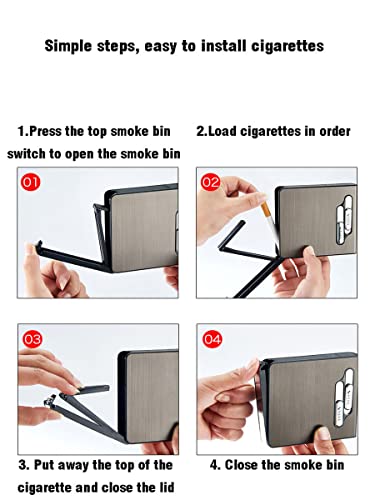 Simple steps, easy to install cigarettes

1.Press the top smoke bin switch to open the smoke bin

2.Load cigarettes in order

01

02

03

04

3. Put away the top of the cigarette and close the lid

4. Close the smoke bin