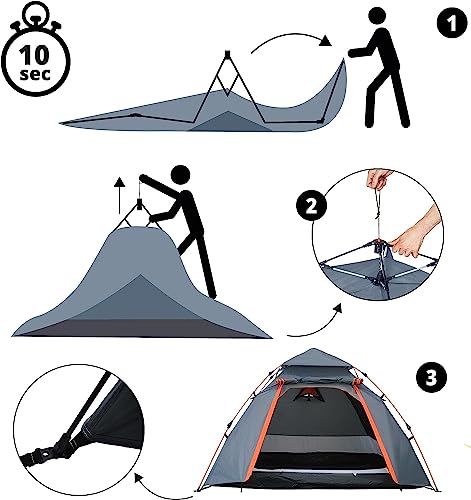 10 sec

1

2

3