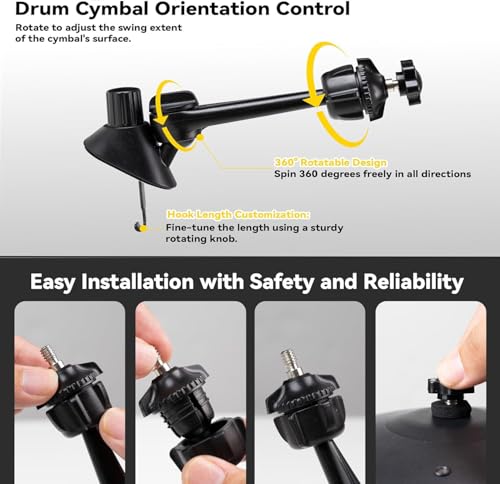 Drum Cymbal Orientation Control

Rotate to adjust the swing extent of the cymbal's surface.

360° Rotatable Design
Spin 360 degrees freely in all directions

Hook Length Customization:
Fine-tune the length using a sturdy rotating knob.

Easy Installation with Safety and Reliability