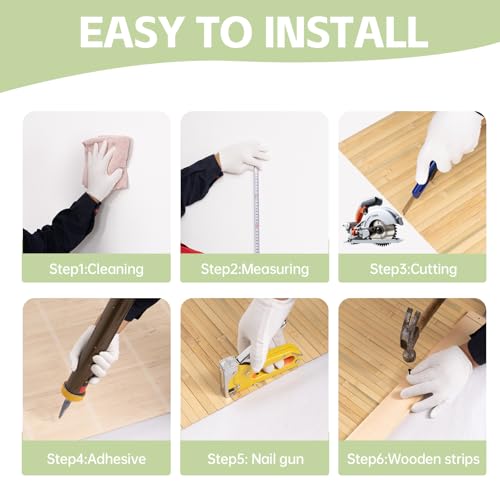 EASY TO INSTALL

Step1:Cleaning

Step2:Measuring

Step3:Cutting

Step4:Adhesive

Step5: Nail gun

Step6:Wooden strips