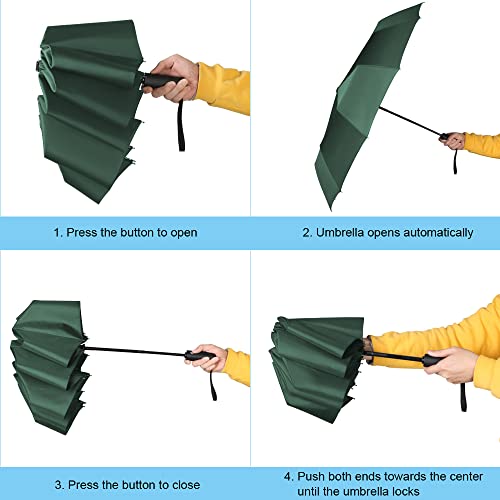 1. Press the button to open

2. Umbrella opens automatically

3. Press the button to close

4. Push both ends towards the center until the umbrella locks