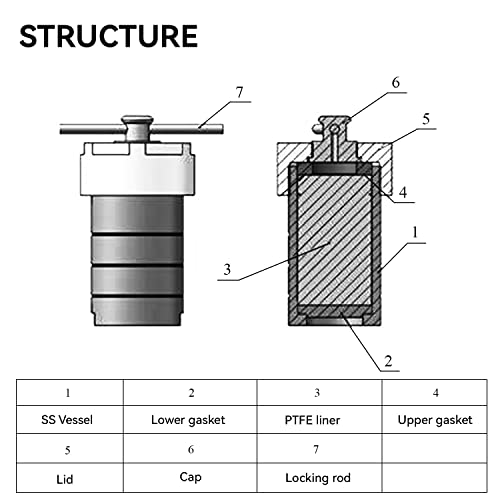 STRUCTURE

7

6

5

4

1

3

2

| 1 | 2 | 3 | 4 |
|---|---|---|---|
| SS Vessel | Lower gasket | PTFE liner | Upper gasket |
| 5 | 6 | 7 | |
| Lid | Cap | Locking rod | |