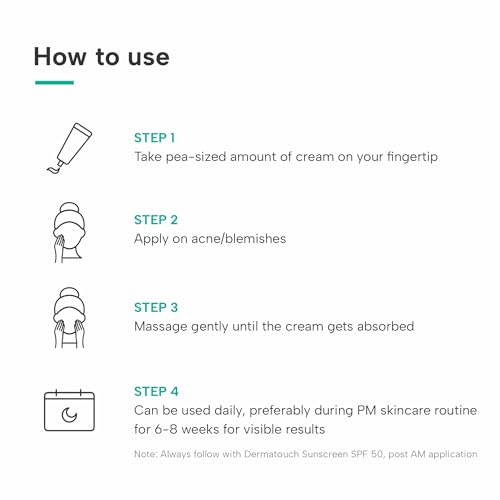 How to use

STEP 1
Take pea-sized amount of cream on your fingertip

STEP 2
Apply on acne/blemishes

STEP 3
Massage gently until the cream gets absorbed

STEP 4
Can be used daily, preferably during PM skincare routine for 6-8 weeks for visible results

Note: Always follow with Dermatouch Sunscreen SPF 50, post AM application