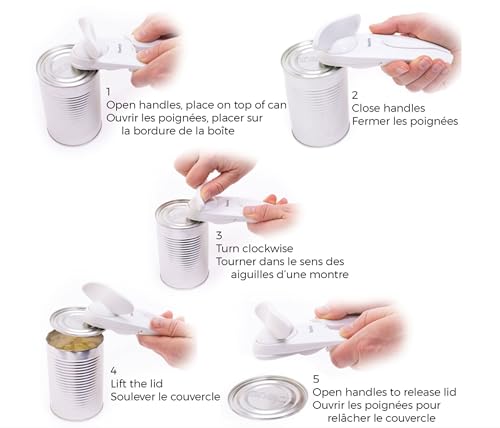 1
Open handles, place on top of can
Ouvrir les poignées, placer sur la bordure de la boîte

2
Close handles
Fermer les poignées

3
Turn clockwise
Tourner dans le sens des aiguilles d'une montre

4
Lift the lid
Soulever le couvercle

5
Open handles to release lid
Ouvrir les poignées pour relâcher le couvercle