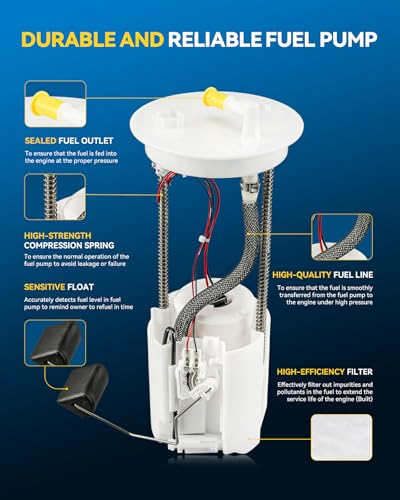 DURABLE AND RELIABLE FUEL PUMP

SEALED FUEL OUTLET
To ensure that the fuel is fed into the engine at the proper pressure

HIGH-STRENGTH COMPRESSION SPRING
To ensure the normal operation of the fuel pump to avoid leakage or failure

SENSITIVE FLOAT
Accurately detects fuel level in fuel pump to remind owner to refuel in time

HIGH-QUALITY FUEL LINE
To ensure that the fuel is smoothly transferred from the fuel pump to the engine under high pressure

HIGH-EFFICIENCY FILTER
Effectively filter out impurities and pollutants in the fuel to extend the service life of the engine (Built)