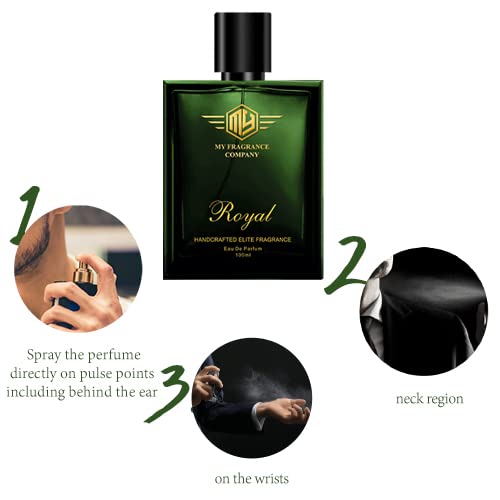 MY

MY FRAGRANCE COMPANY

Royal

HANDCRAFTED ELITE FRAGRANCE

Eau De Parfum
100ml

1

Spray the perfume directly on pulse points including behind the ear

2

neck region

3

on the wrists