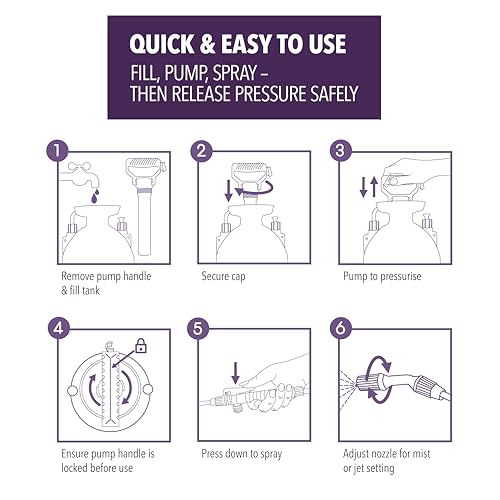 QUICK & EASY TO USE
FILL, PUMP, SPRAY –
THEN RELEASE PRESSURE SAFELY

1
Remove pump handle & fill tank

2
Secure cap

3
Pump to pressurise

4
Ensure pump handle is locked before use

5
Press down to spray

6
Adjust nozzle for mist or jet setting